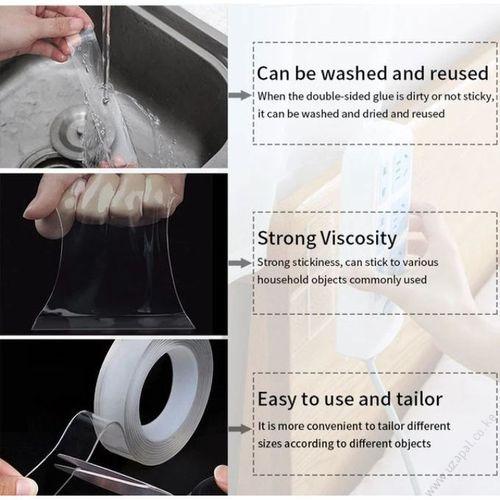 Can be washed and reused
When the double-sided glue is dirty or not sticky, it can be washed and dried and reused

Strong Viscosity
Strong stickiness, can stick to various household objects commonly used

Easy to use and tailor
It is more convenient to tailor different sizes according to different objects

www.uzapal.co.ke