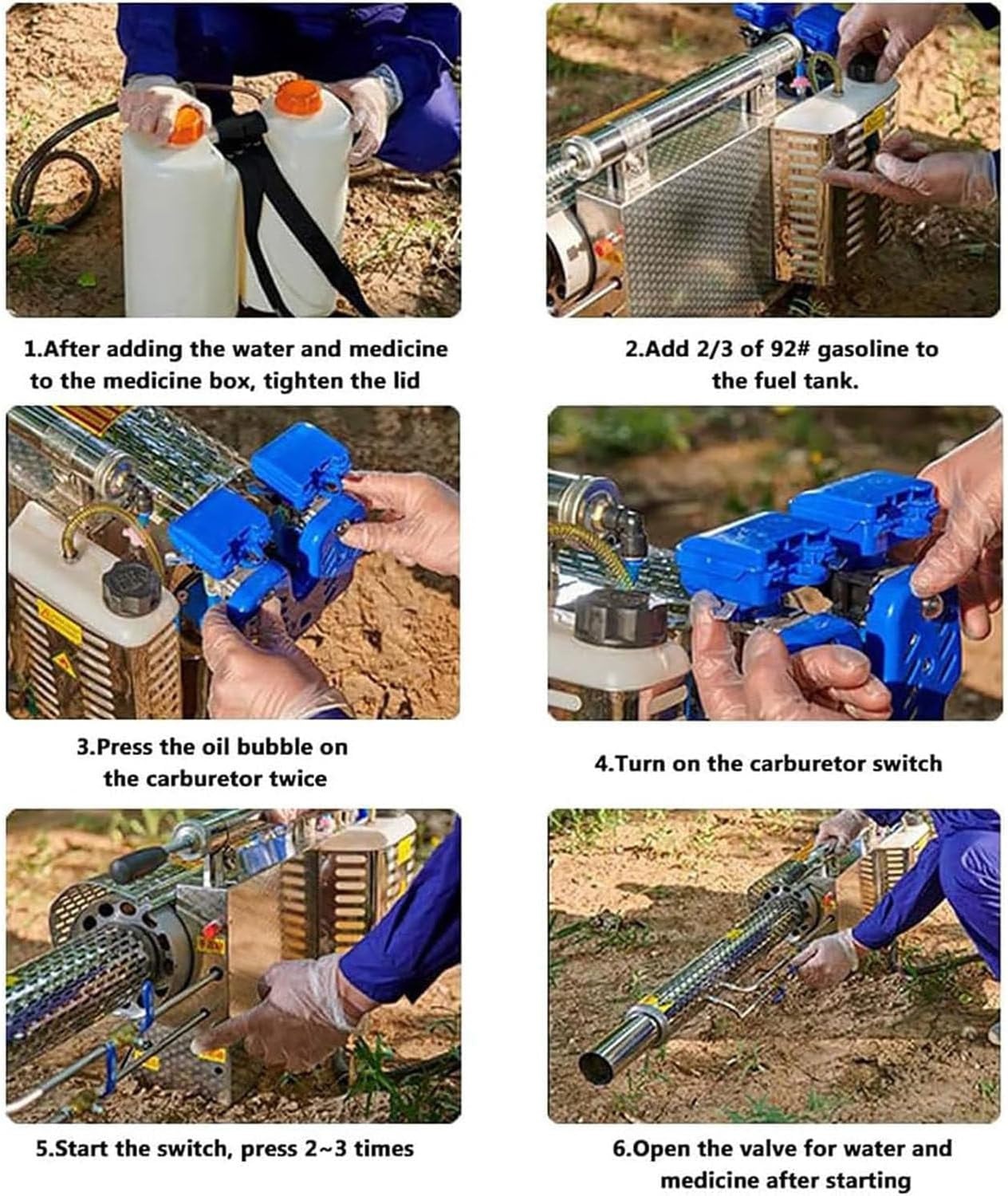 1.After adding the water and medicine to the medicine box, tighten the lid

2.Add 2/3 of 92# gasoline to the fuel tank.

3.Press the oil bubble on the carburetor twice

4.Turn on the carburetor switch

5.Start the switch, press 2~3 times

6.Open the valve for water and medicine after starting